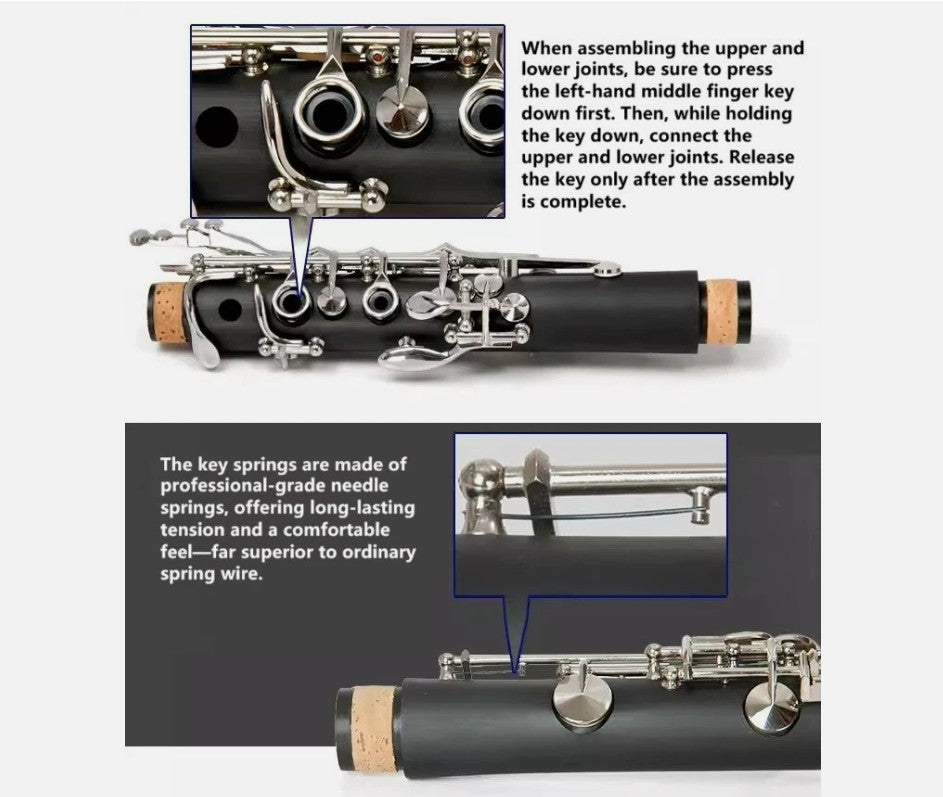 When assembling the upper and lower joints, be sure to press the left-hand middle finger key down first. Then, while holding the key down, connect the upper and lower joints. Release the key only after the assembly is complete.

The key springs are made of professional-grade needle springs, offering long-lasting tension and a comfortable feel—far superior to ordinary spring wire.