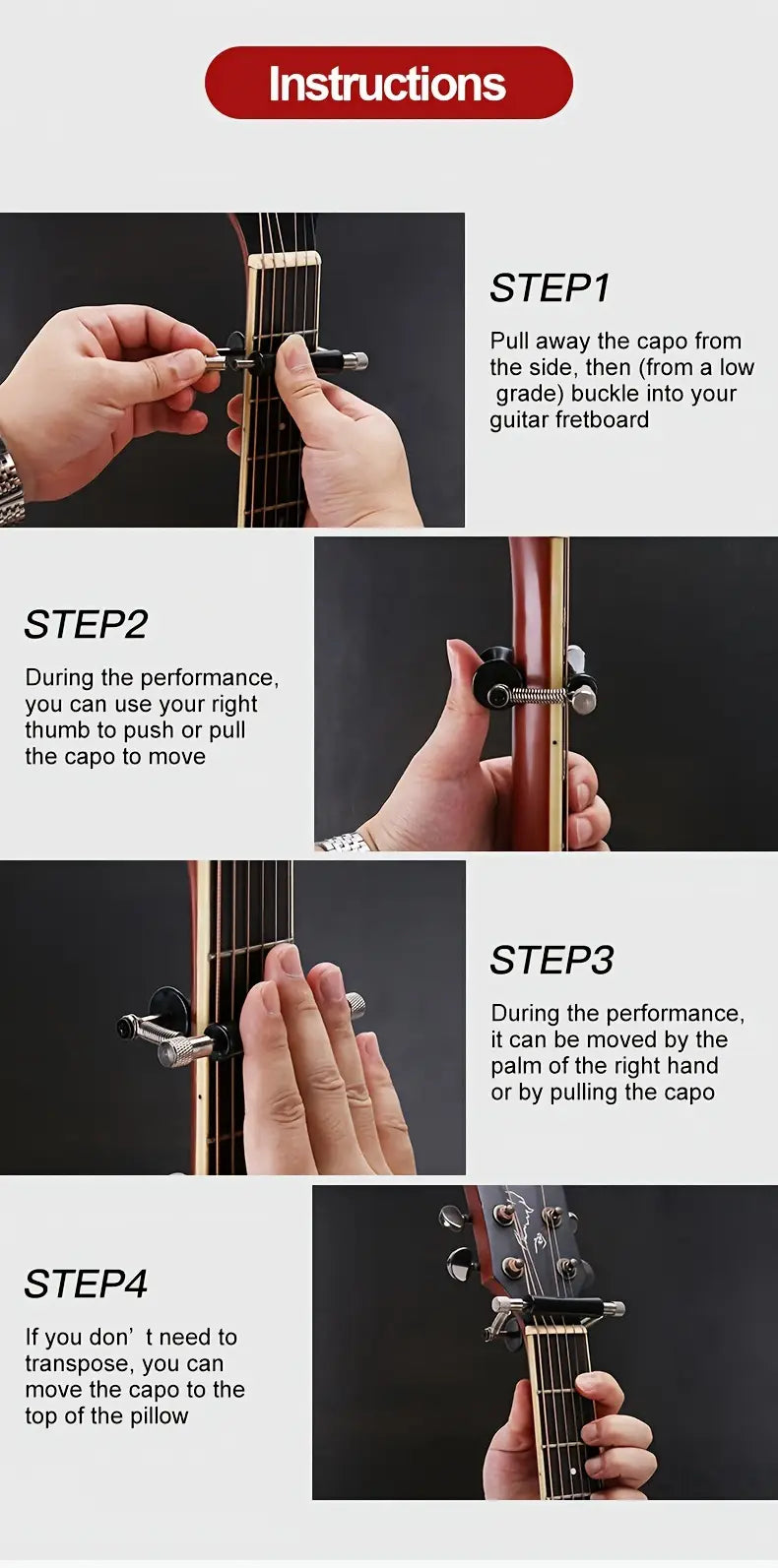 Instructions

STEP1

Pull away the capo from the side, then (from a low grade) buckle into your guitar fretboard

STEP2

During the performance, you can use your right thumb to push or pull the capo to move

STEP3

During the performance, it can be moved by the palm of the right hand or by pulling the capo

STEP4

If you don' t need to transpose, you can move the capo to the top of the pillow